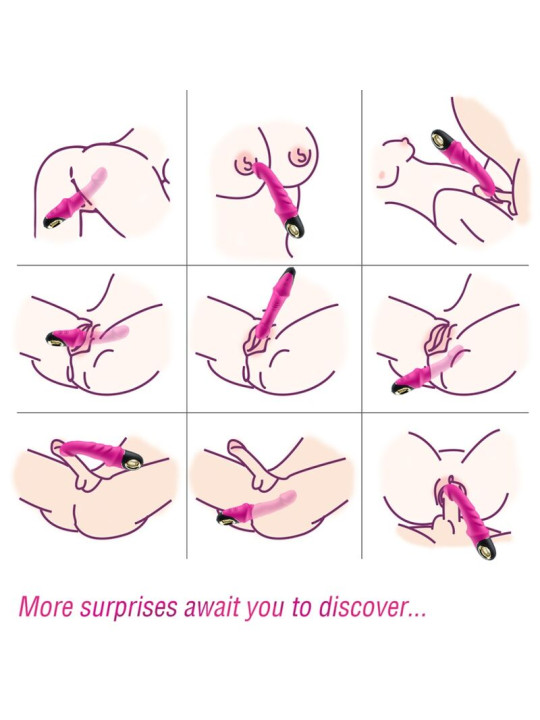 More surprises await you to discover...