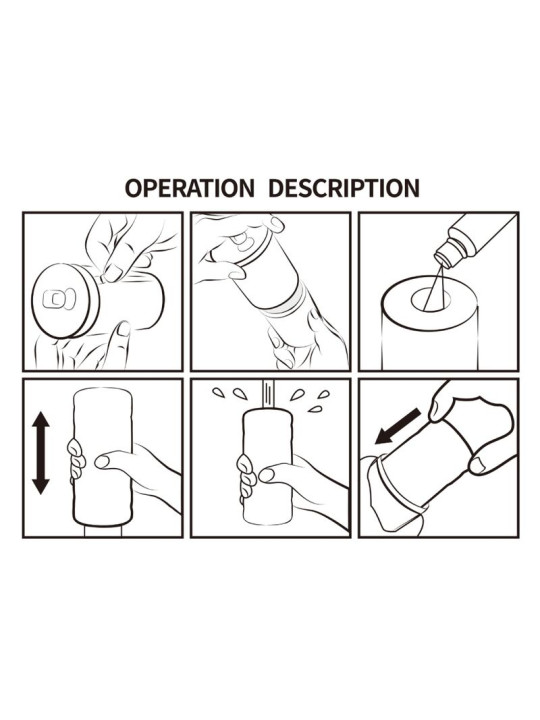 OPERATION DESCRIPTION